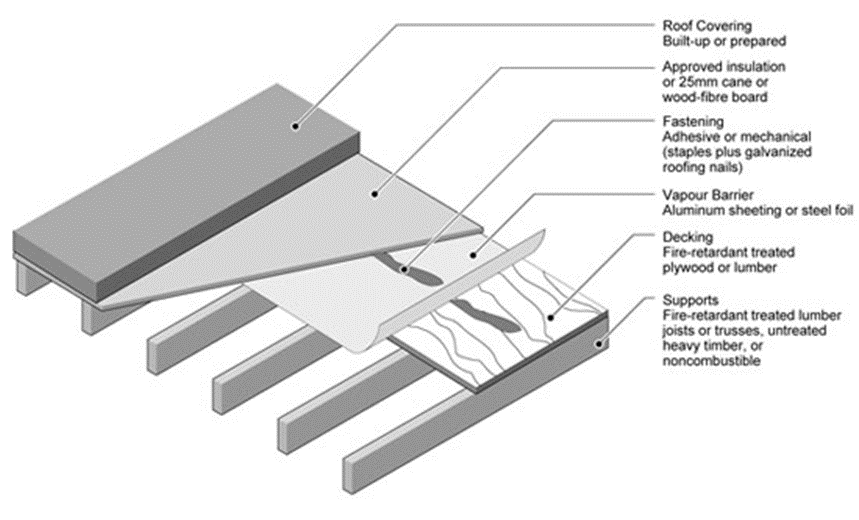 Roof Covering
Built-up or prepared

Approved insulation or 25mm cane or wood-fibre board

Fastening
Adhesive or mechanical (staples plus galvanized roofing nails)

Vapour Barrier
Aluminum sheeting or steel foil

Decking
Fire-retardant treated plywood or lumber

Supports
Fire-retardant treated lumber joists or trusses, untreated heavy timber, or noncombustible